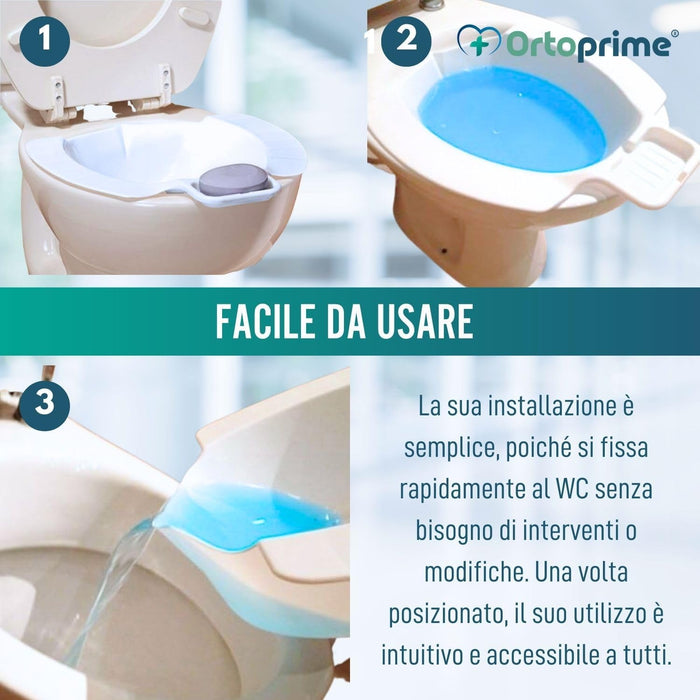 1

2

Ortoprime®

FACILE DA USARE

3

La sua installazione è semplice, poiché si fissa rapidamente al WC senza bisogno di interventi o modifiche. Una volta posizionato, il suo utilizzo è intuitivo e accessibile a tutti.