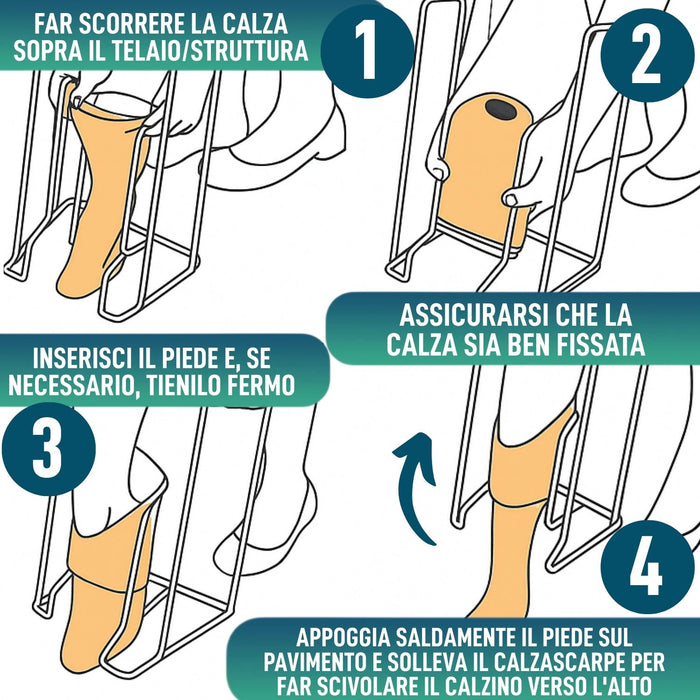 FAR SCORRERE LA CALZA SOPRA IL TELAIO/STRUTTURA

1

2

ASSICURARSI CHE LA CALZA SIA BEN FISSATA

INSERISCI IL PIEDE E, SE NECESSARIO, TIENILO FERMO

3

4

APPOGGIA SALDAMENTE IL PIEDE SUL PAVIMENTO E SOLLEVA IL CALZASCARPE PER FAR SCIVOLARE IL CALZINO VERSO L'ALTO