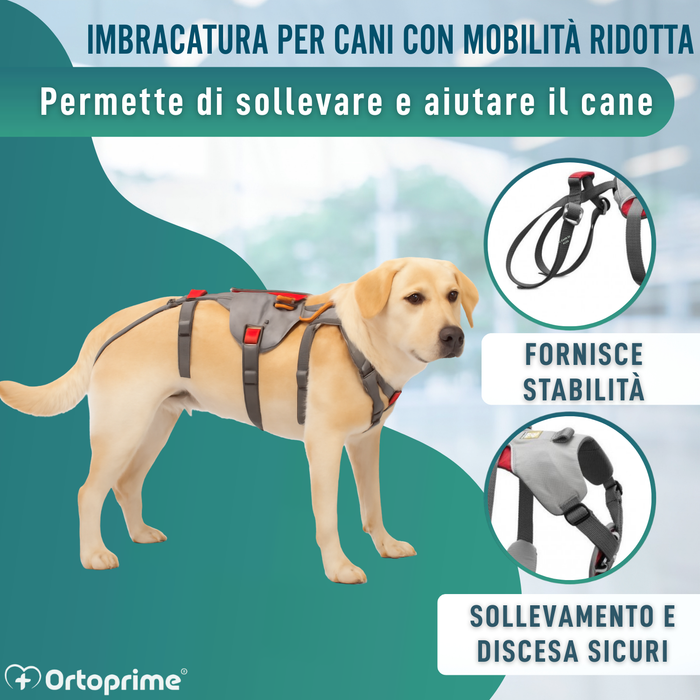 IMBRACATURA PER CANI CON MOBILITÀ RIDOTTA

Permette di sollevare e aiutare il cane

FORNISCE STABILITÀ

SOLLEVAMENTO E DISCESA SICURI

Ortoprime®