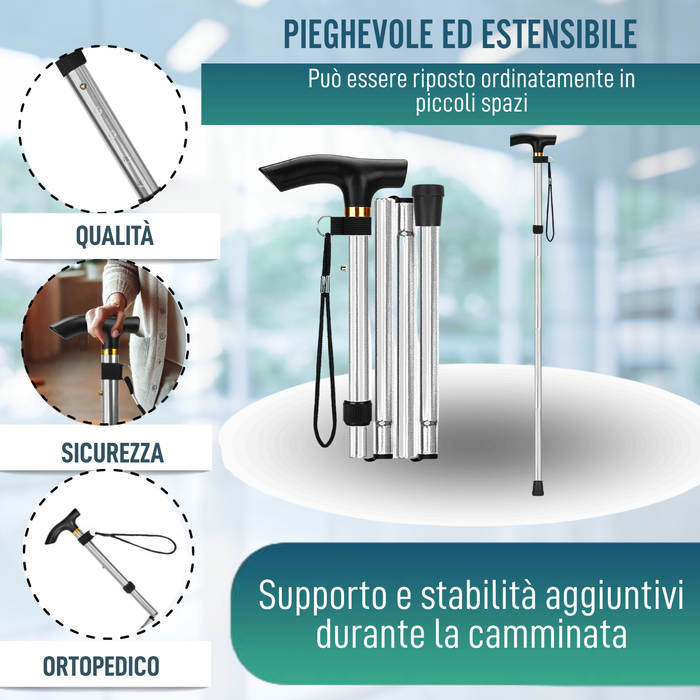 PIEGHEVOLE ED ESTENSIBILE

Può essere riposto ordinatamente in piccoli spazi

QUALITÀ

SICUREZZA

ORTOPEDICO

Supporto e stabilità aggiuntivi durante la camminata